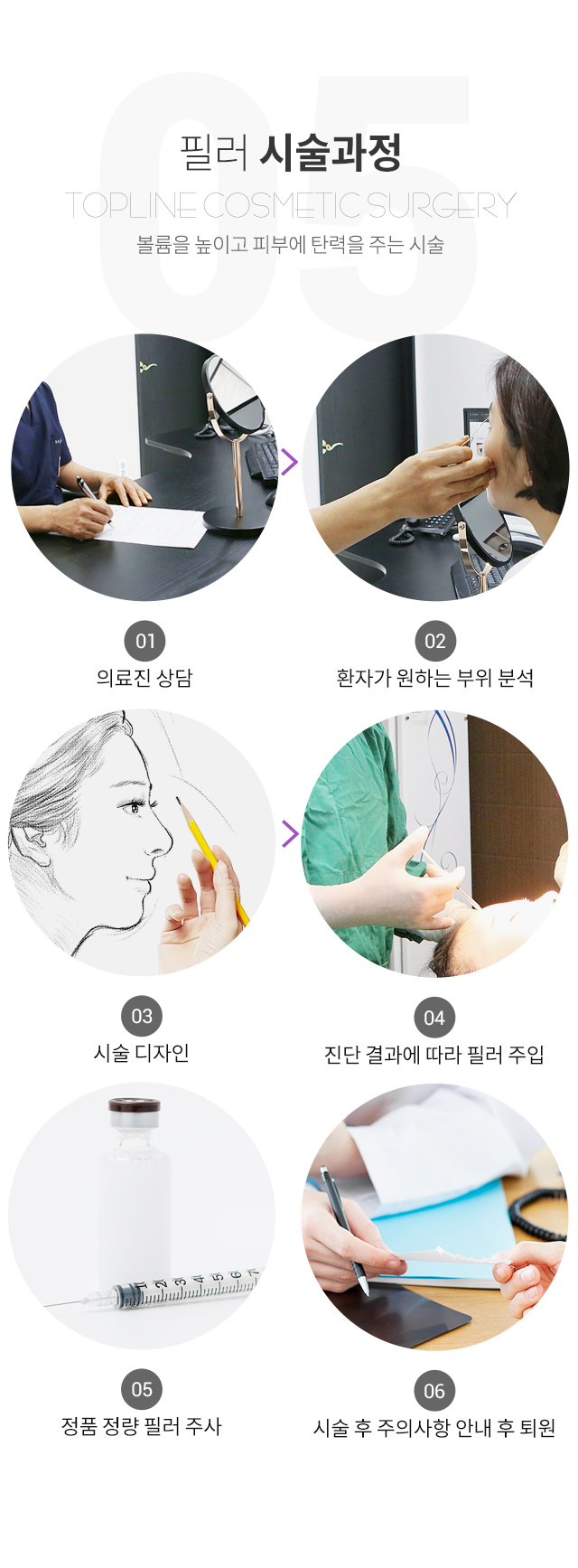 05

필러 시술과정

TOPLINE COSMETIC SURGERY

볼륨을 높이고 피부에 탄력을 주는 시술

01
의료진 상담

02
환자가 원하는 부위 분석

03
시술 디자인

04
진단 결과에 따라 필러 주입

05
정품 정량 필러 주사

06
시술 후 주의사항 안내 후 퇴원